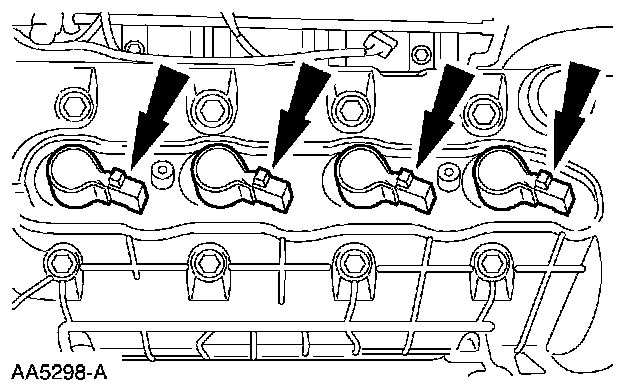 AA5298-A