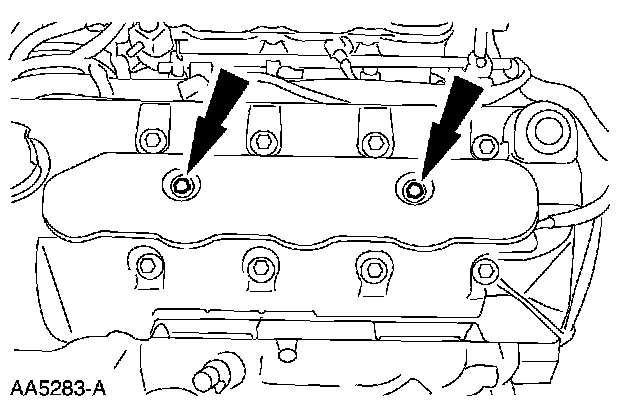 AA5283-A