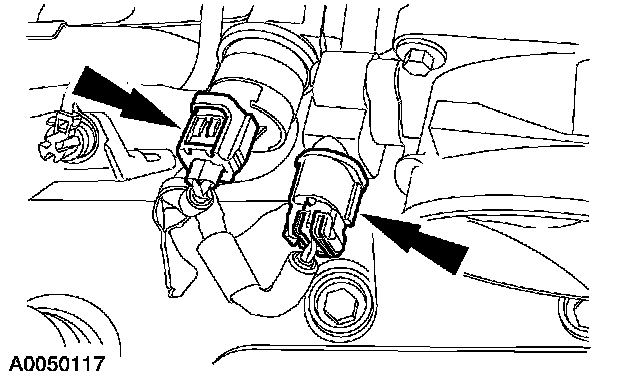 A0050117