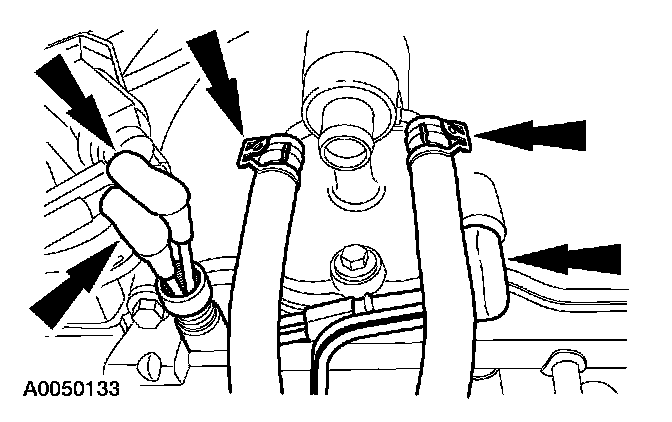 A0050133