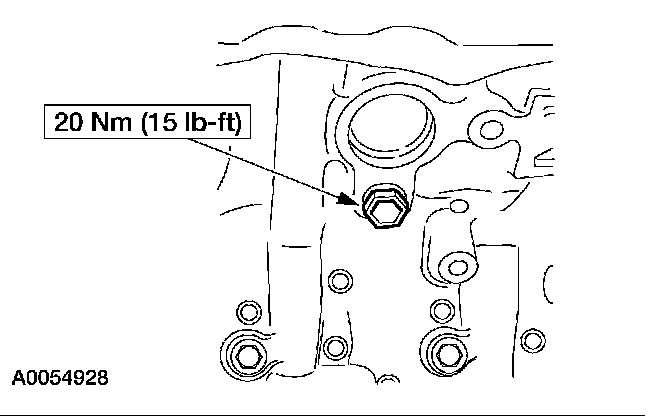 20 Nm (15 lb-ft)

A0054928