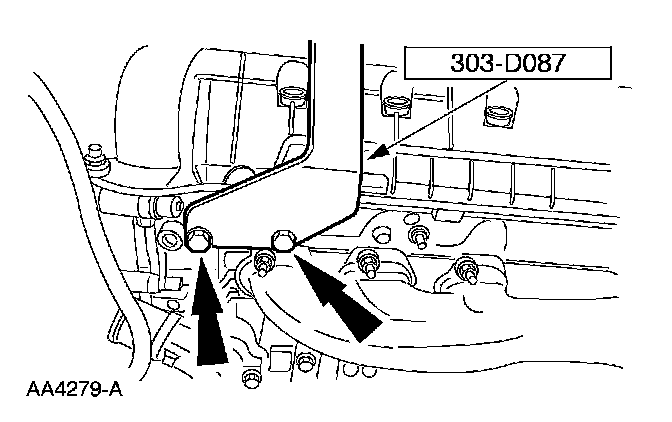 303-D087

AA4279-A