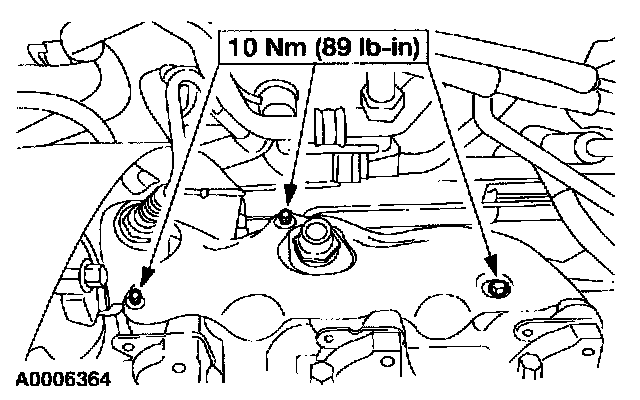 10 Nm (89 lb-in)

A0006364