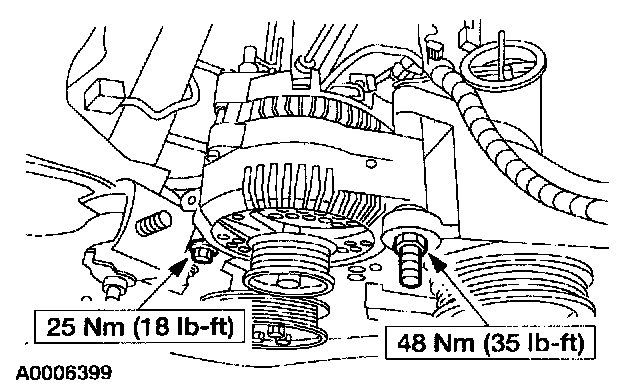 25 Nm (18 lb-ft)

48 Nm (35 lb-ft)

A0006399