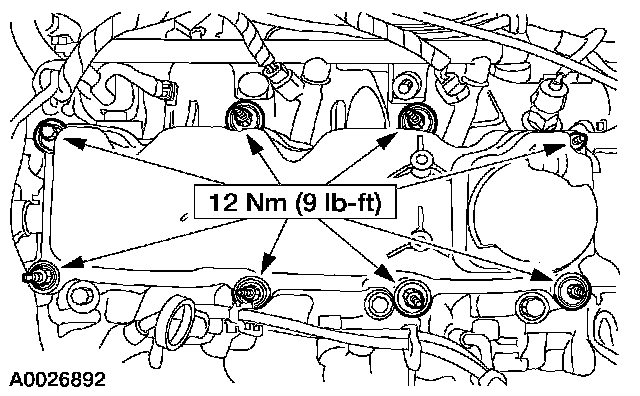 12 Nm (9 lb-ft)

A0026892