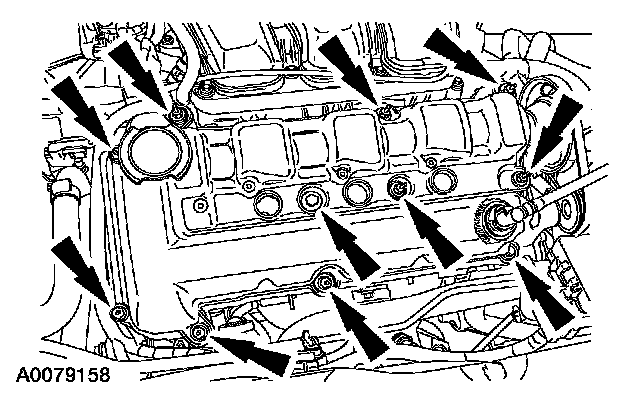 A0079158