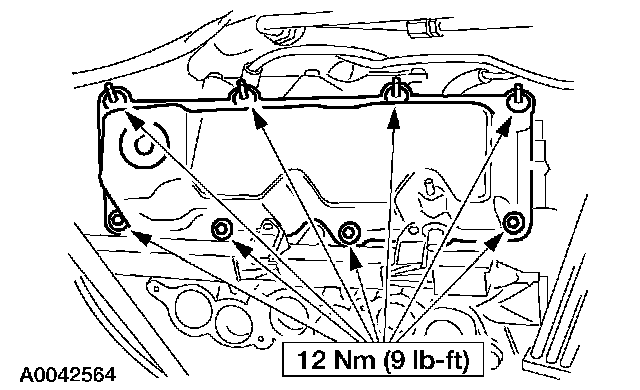 12 Nm (9 lb-ft)

A0042564