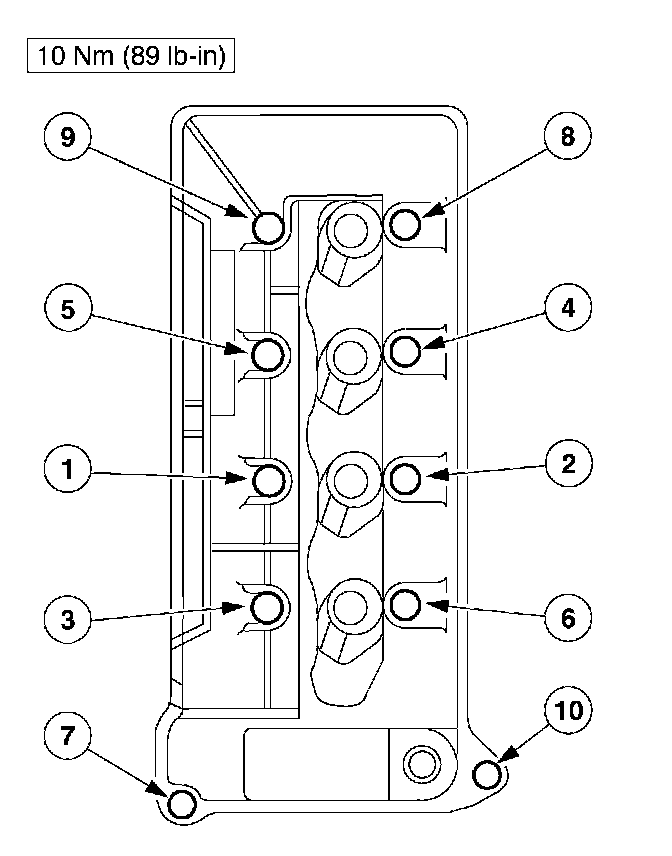 10 Nm (89 lb-in)

9
8
5
4
1
2
3
6
7
10