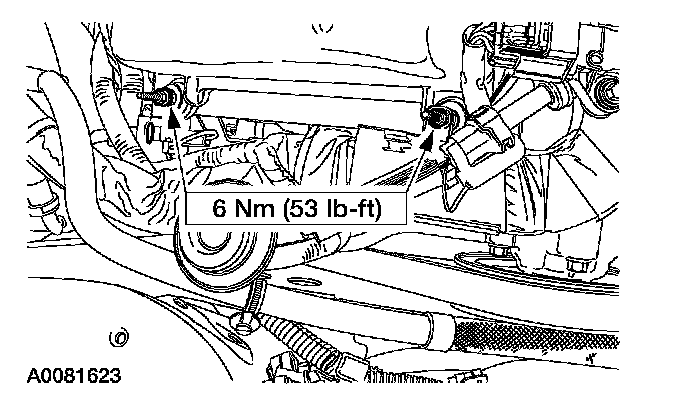 6 Nm (53 lb-ft)

A0081623