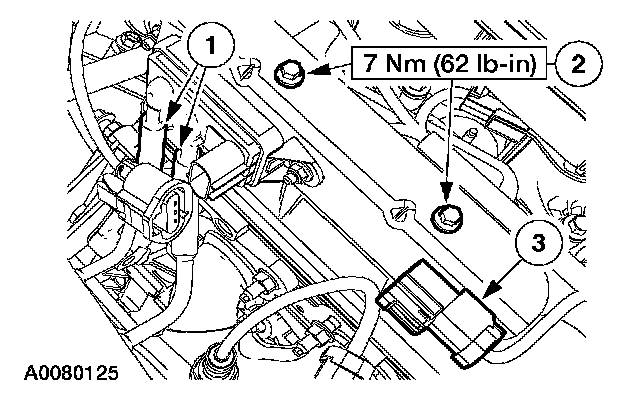 1
7 Nm (62 lb-in)
2
3
A0080125