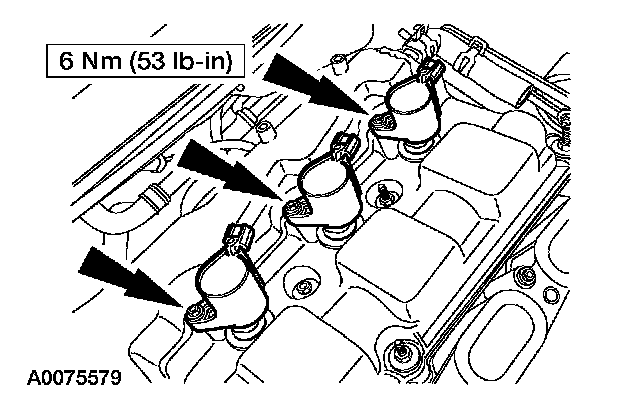 6 Nm (53 lb-in)

A0075579