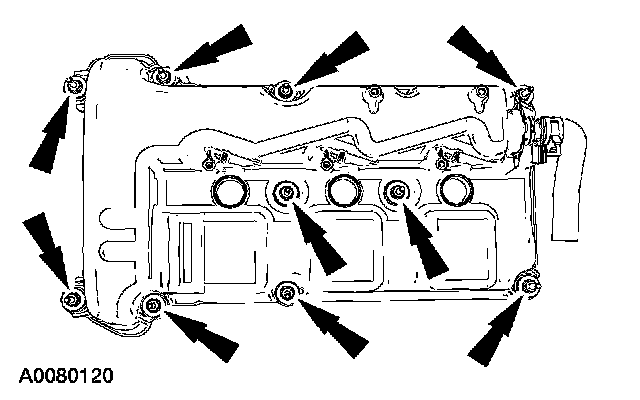 A0080120