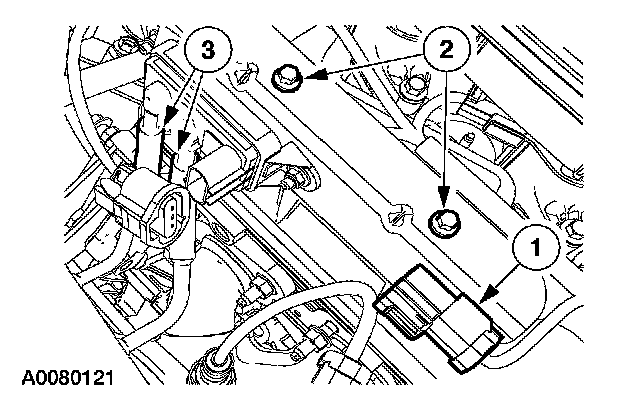 3
2
1
A0080121