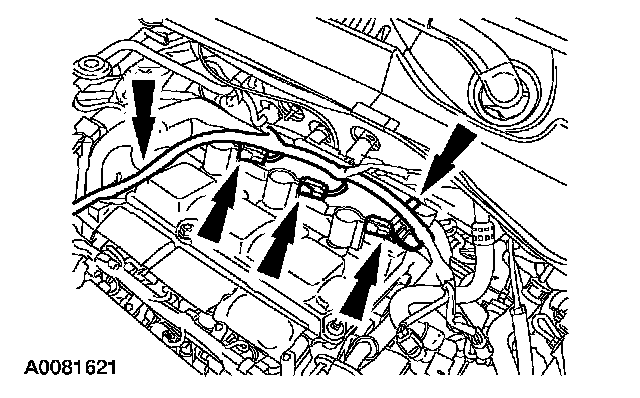 A0081621