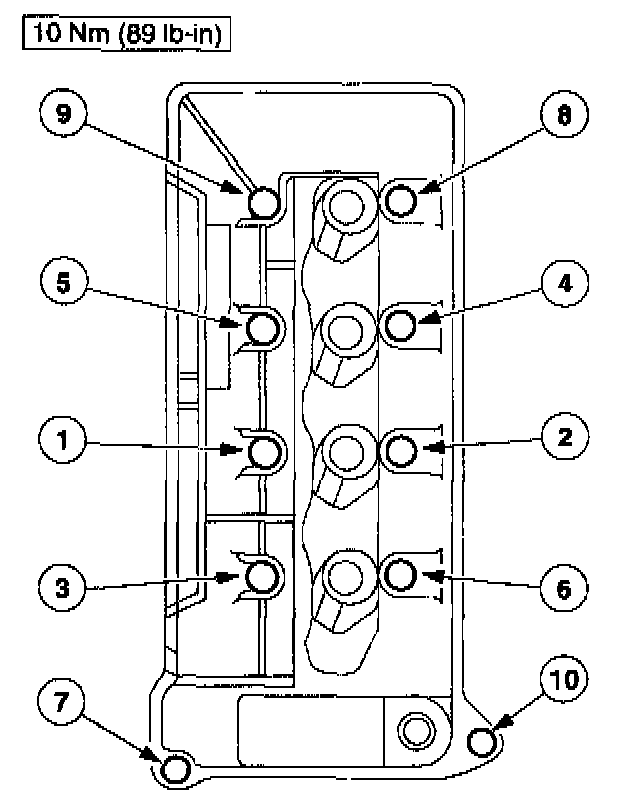 10 Nm (89 lb-in)

9
8
5
4
1
2
3
6
7
10