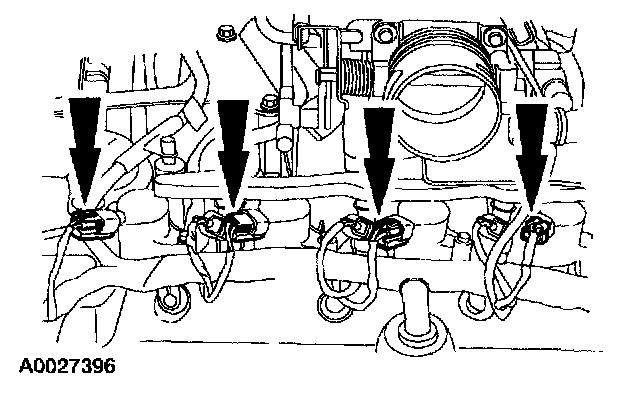 A0027396