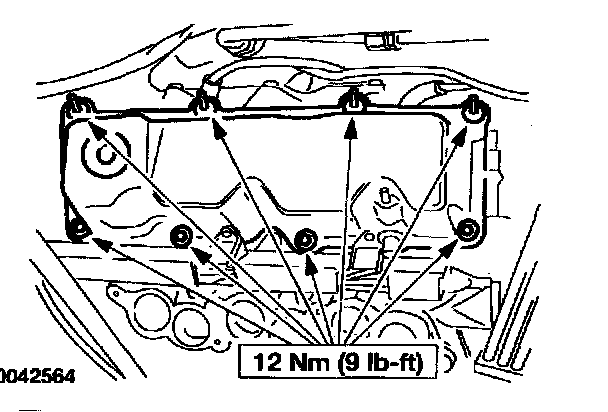 12 Nm (9 lb-ft)

0042564