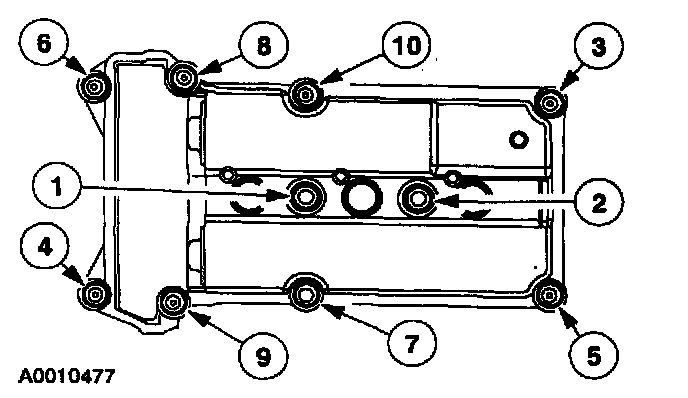 6
8
10
3
1
2
4
9
7
5
A0010477