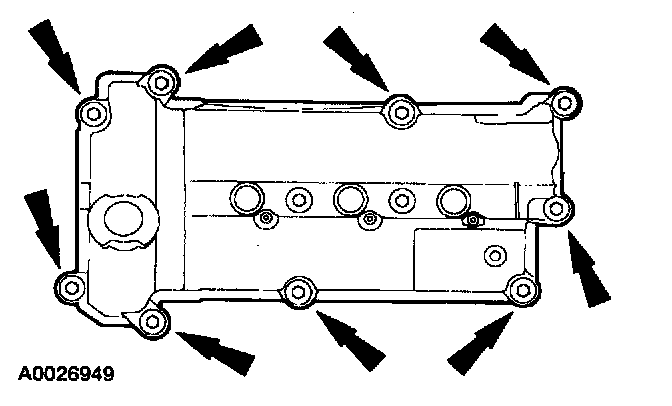 A0026949