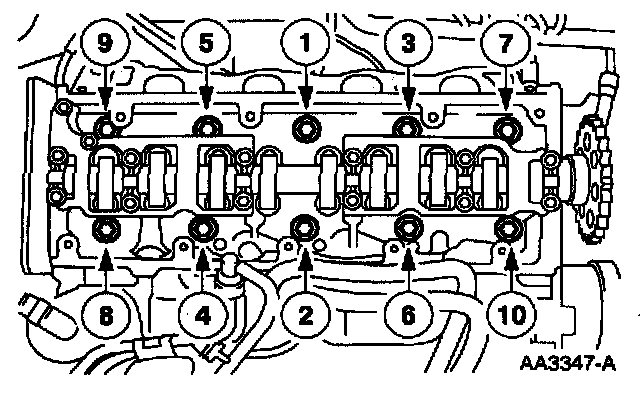 9
5
1
3
7
8
4
2
6
10
AA3347-A