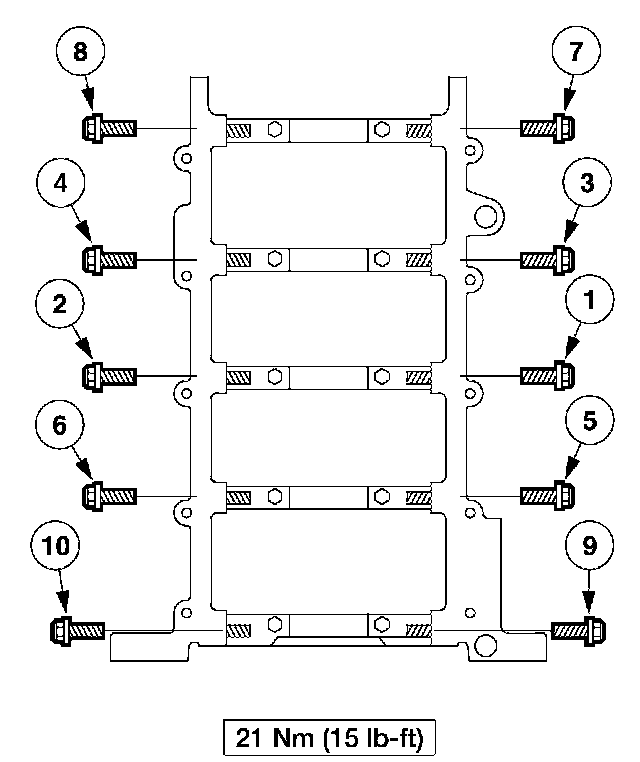 8
7
4
3
2
1
6
5
10
9

21 Nm (15 lb-ft)