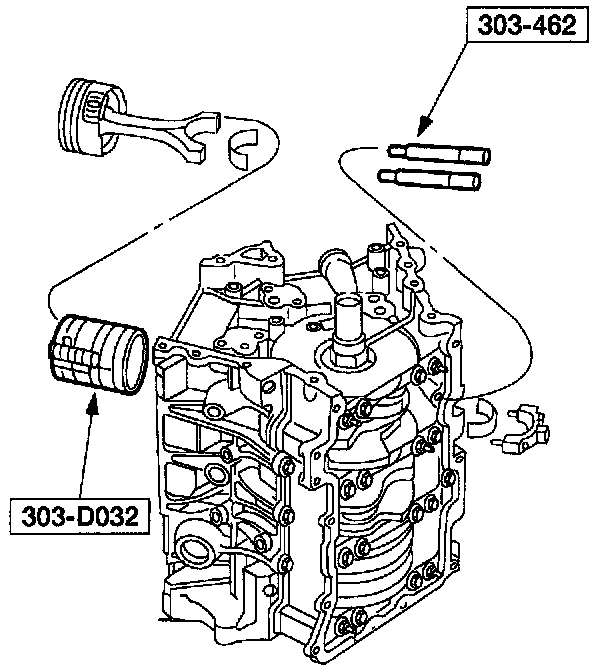 303-462

303-D032