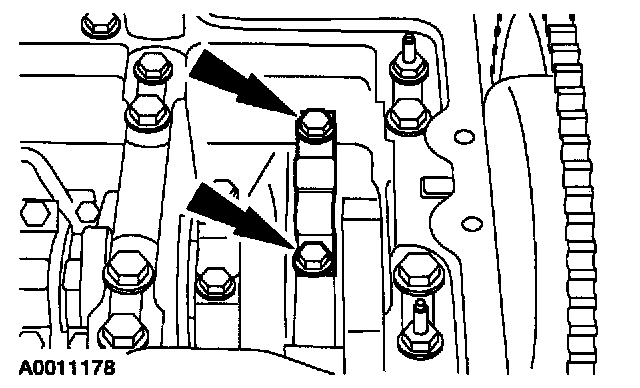 A0011178