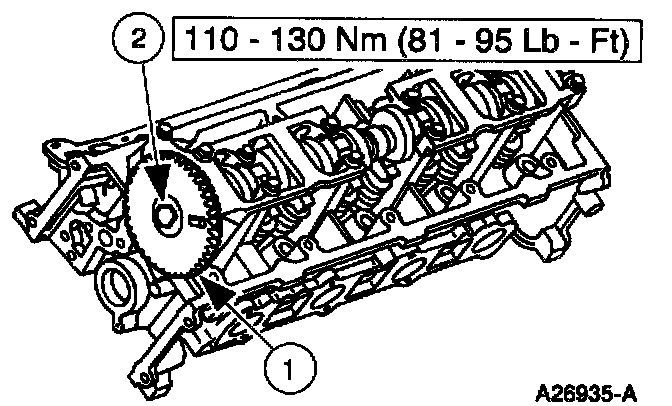 2

110 - 130 Nm (81 - 95 Lb - Ft)

1

A26935-A