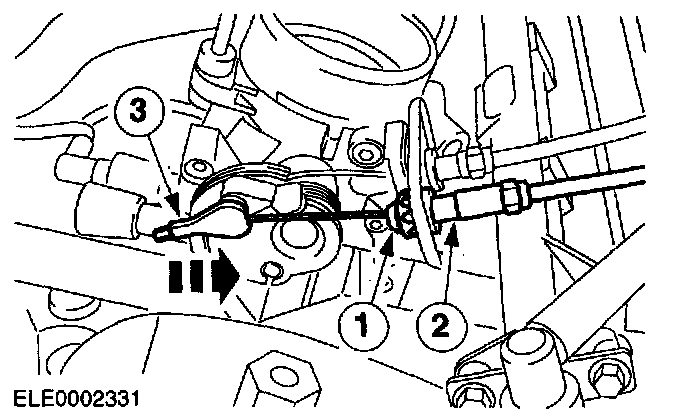 3
1
2
ELE0002331