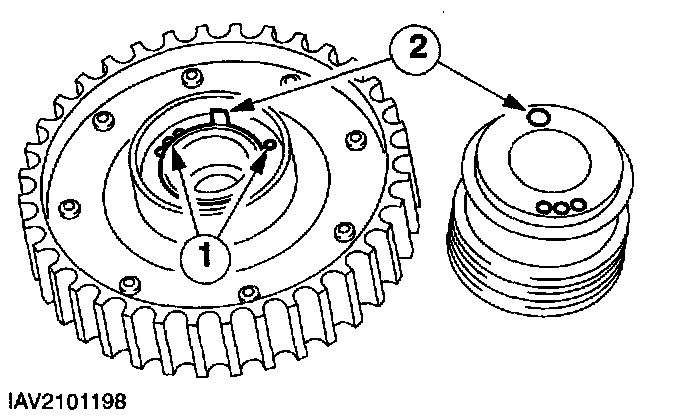 2

1

IAV2101198