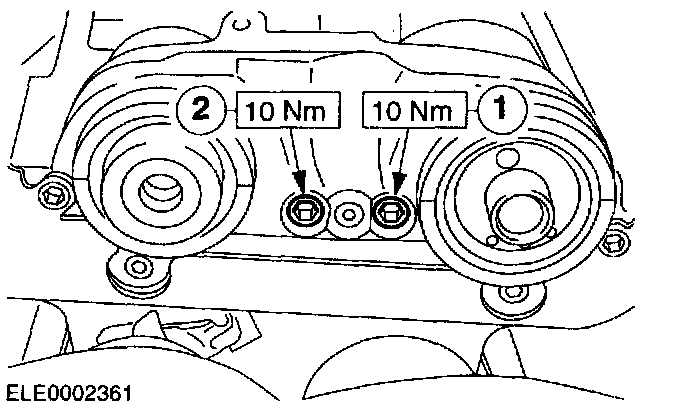 2 10 Nm
10 Nm 1

ELE0002361