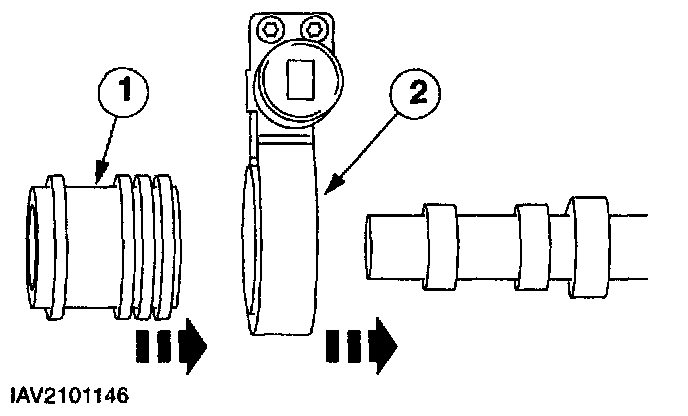 1

2

IAV2101146