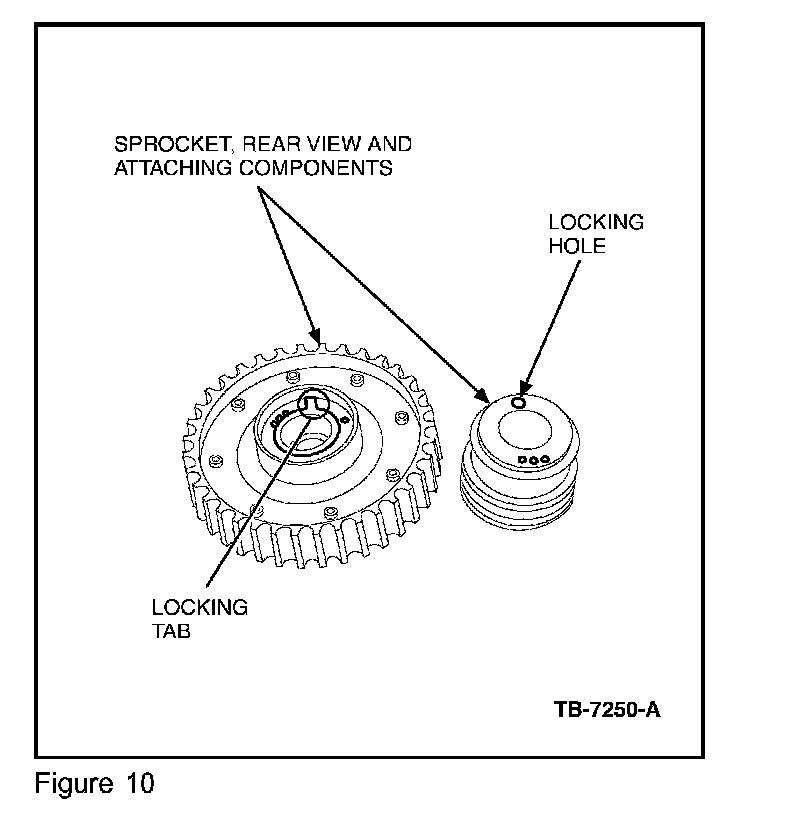 SPROCKET, REAR VIEW AND ATTACHING COMPONENTS

LOCKING HOLE

LOCKING TAB

TB-7250-A

Figure 10