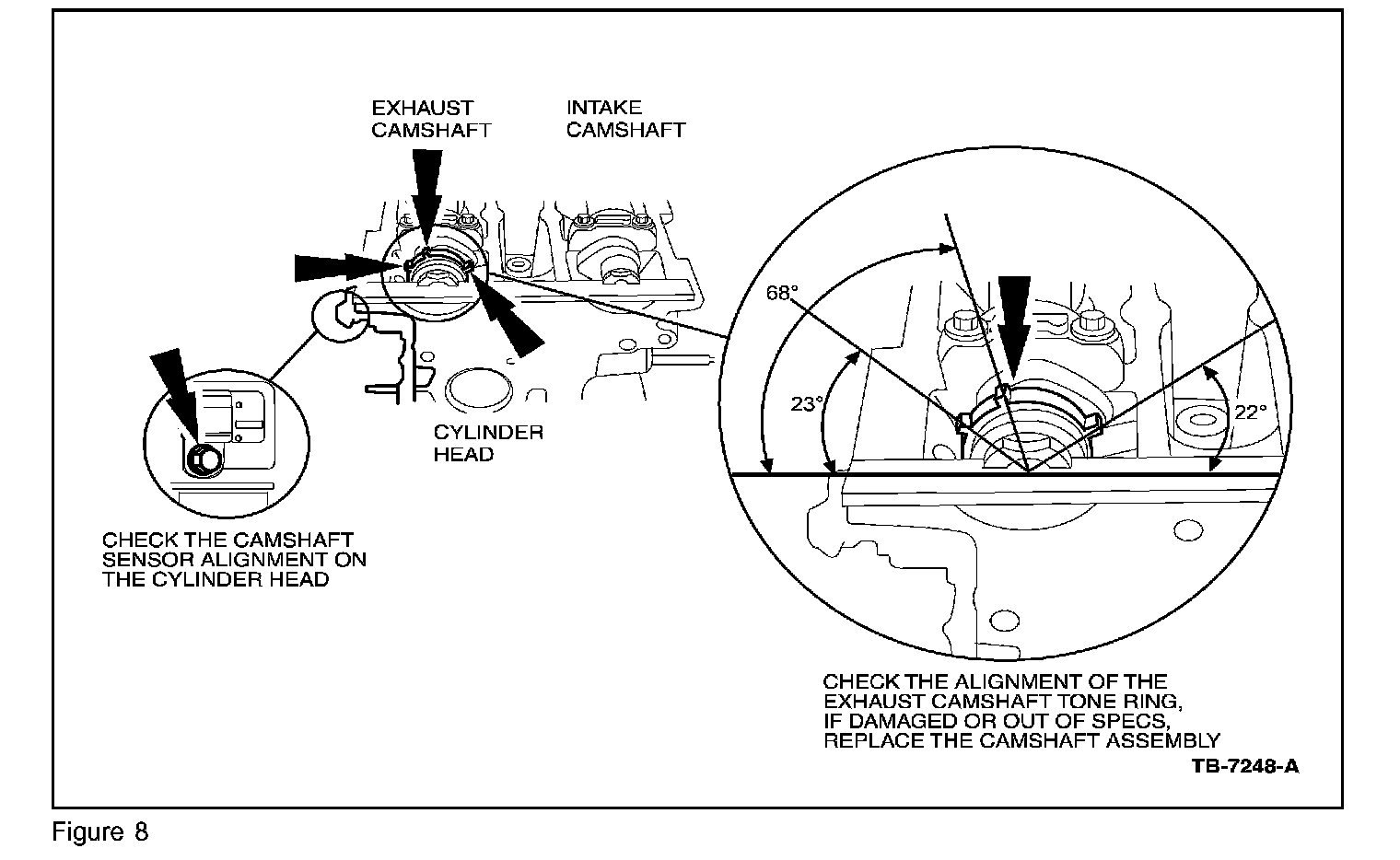 EXHAUST CAMSHAFT

INTAKE CAMSHAFT

68°

23°

22°

CYLINDER HEAD

CHECK THE CAMSHAFT SENSOR ALIGNMENT ON THE CYLINDER HEAD

CHECK THE ALIGNMENT OF THE EXHAUST CAMSHAFT TONE RING, IF DAMAGED OR OUT OF SPECS, REPLACE THE CAMSHAFT ASSEMBLY

TB-7248-A

Figure 8