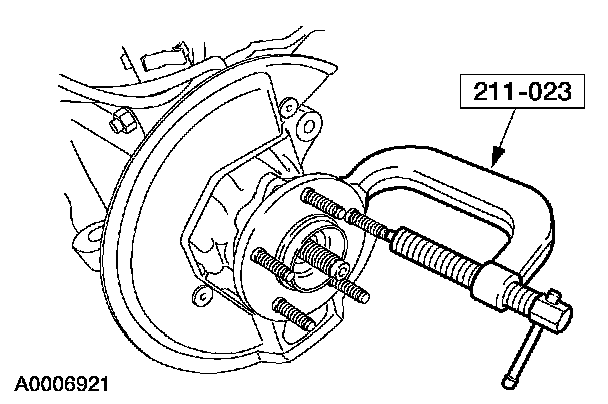 211-023

A0006921