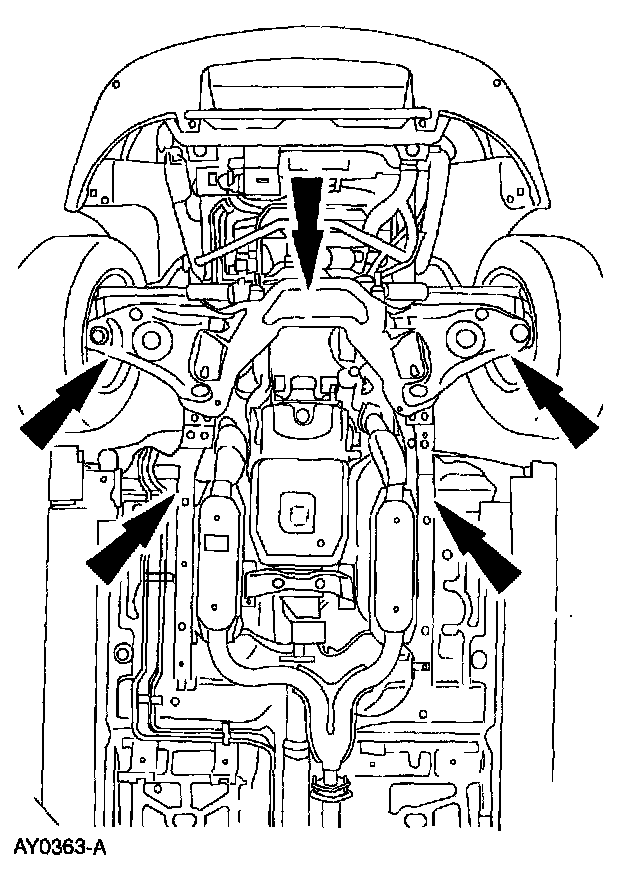 AY0363-A