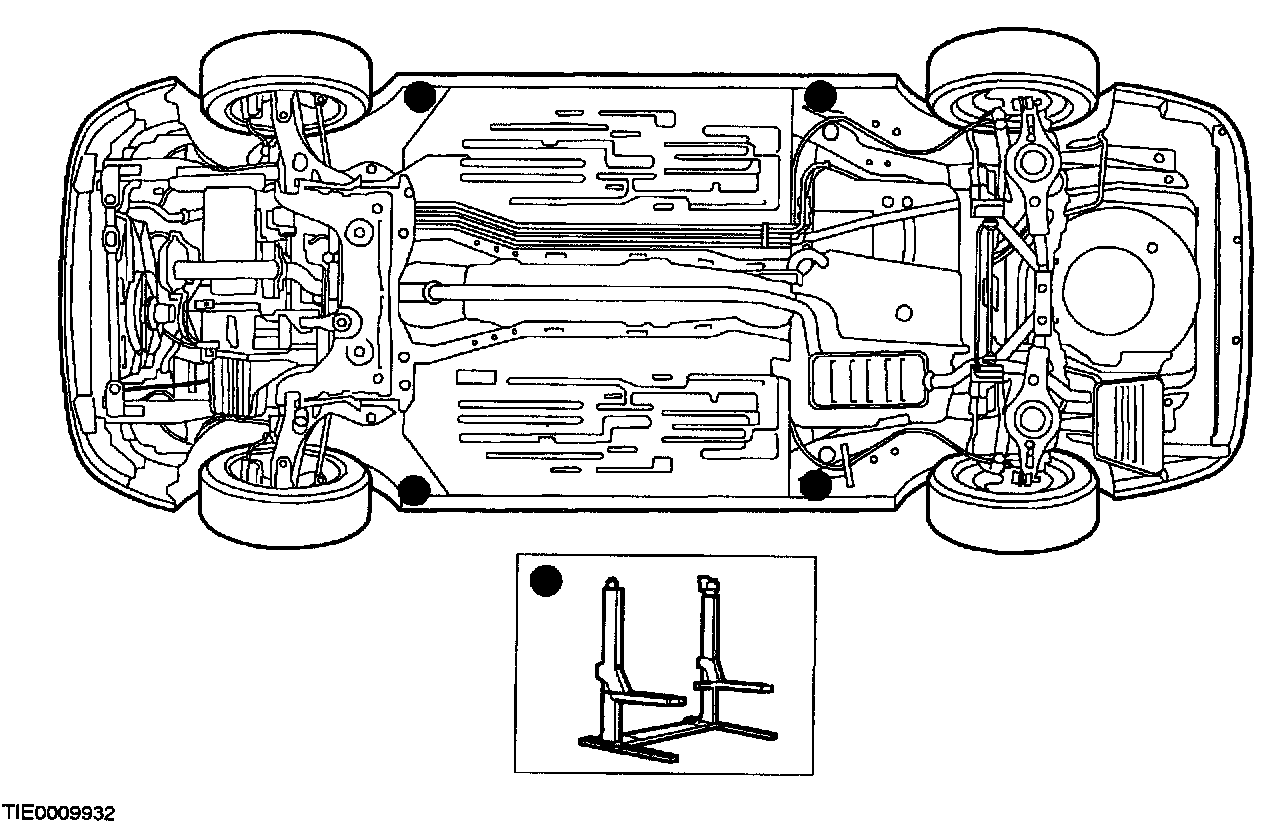 TIE0009932