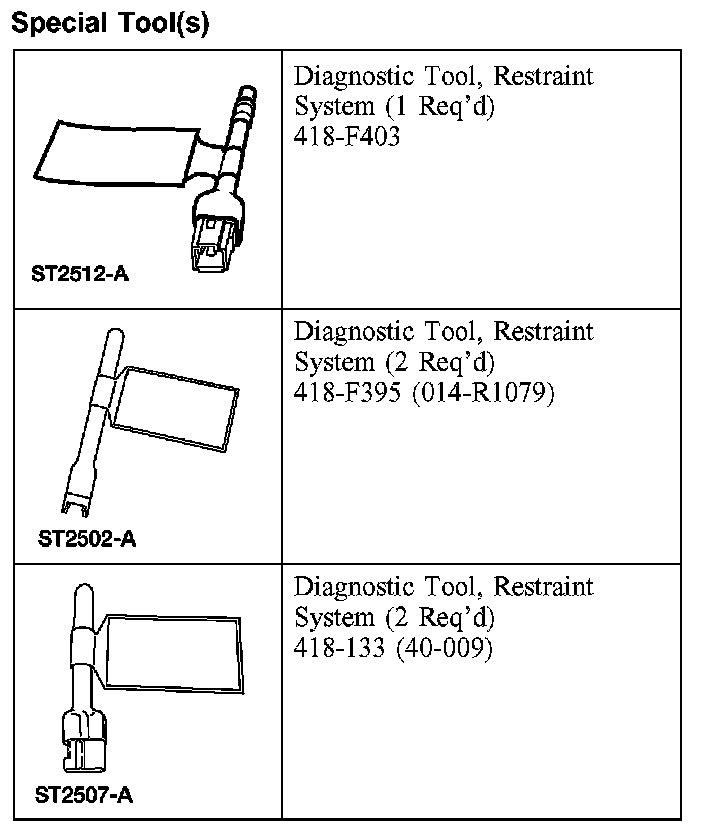 Special Tool(s)

| | |
|---|---|
| ST2512-A | Diagnostic Tool, Restraint System (1 Req'd) 418-F403 |
| ST2502-A | Diagnostic Tool, Restraint System (2 Req'd) 418-F395 (014-R1079) |
| ST2507-A | Diagnostic Tool, Restraint System (2 Req'd) 418-133 (40-009) |