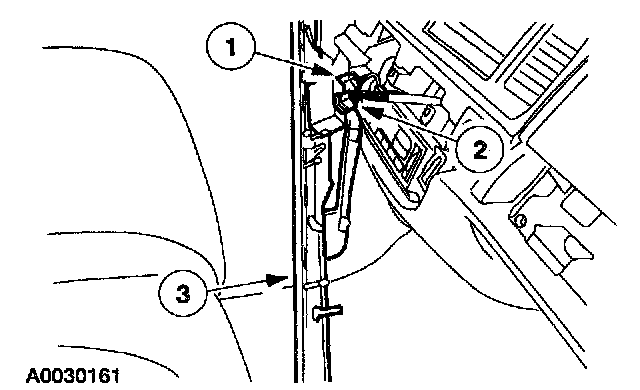 1
2
3
A0030161