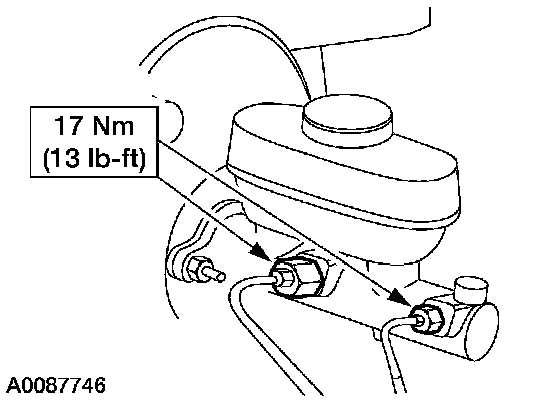 17 Nm
(13 lb-ft)

A0087746