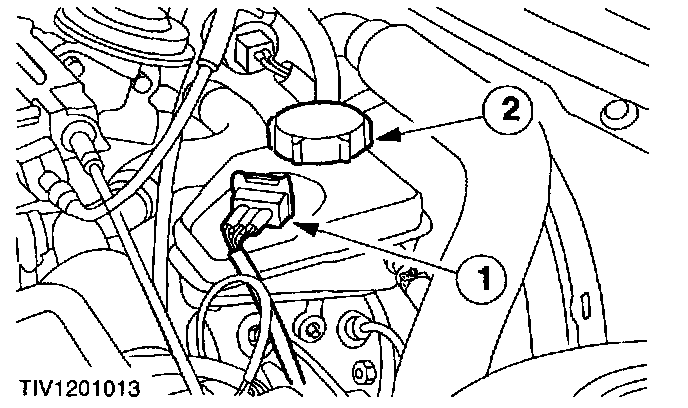 2

1

TIV1201013