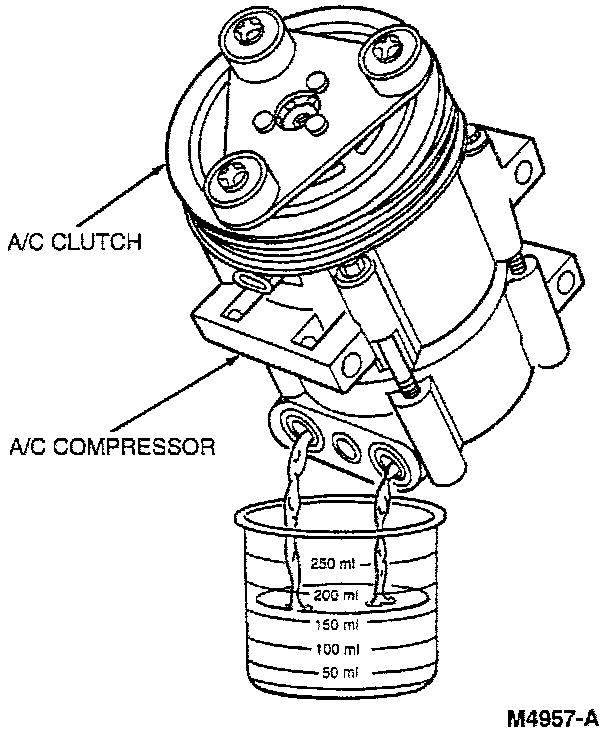 A/C CLUTCH

A/C COMPRESSOR

250 ml
200 ml
150 ml
100 ml
50 ml

M4957-A