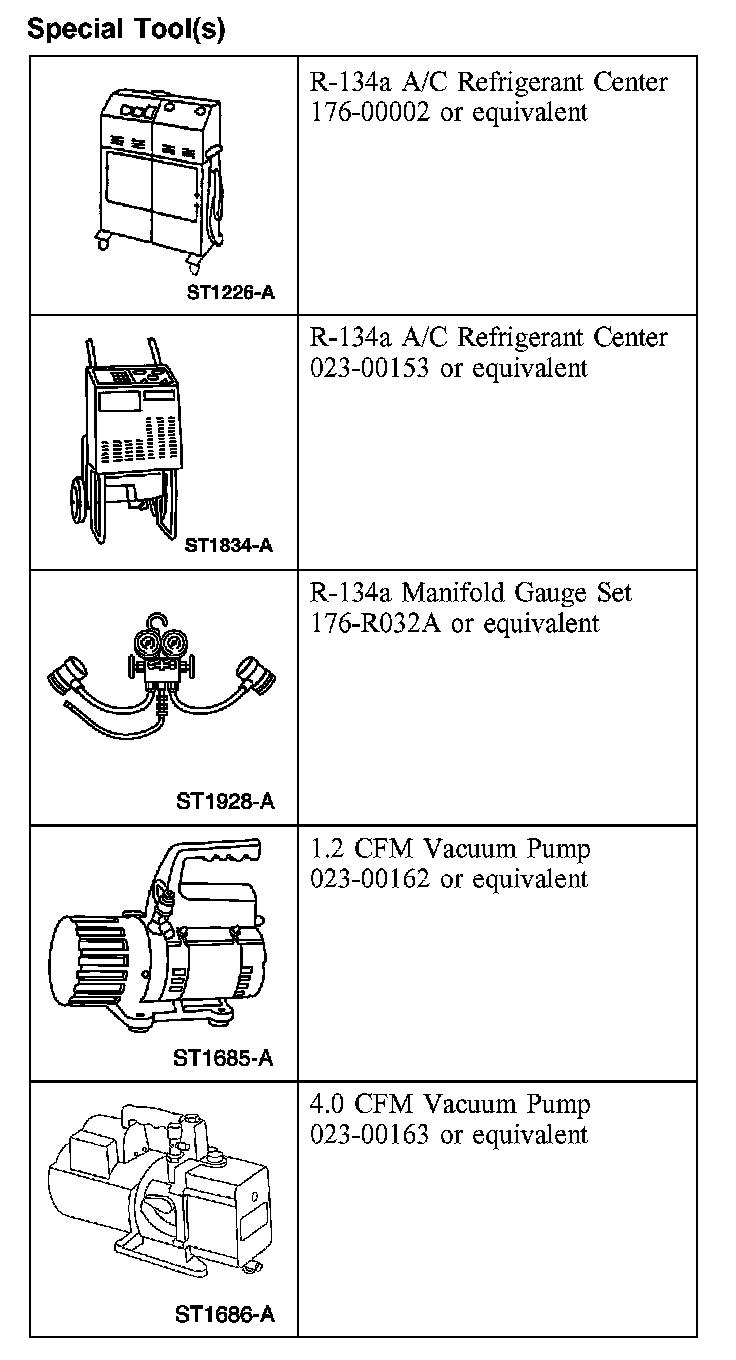 Special Tool(s)

| | |
|---|---|
| ST1226-A | R-134a A/C Refrigerant Center 176-00002 or equivalent |
| ST1834-A | R-134a A/C Refrigerant Center 023-00153 or equivalent |
| ST1928-A | R-134a Manifold Gauge Set 176-R032A or equivalent |
| ST1685-A | 1.2 CFM Vacuum Pump 023-00162 or equivalent |
| ST1686-A | 4.0 CFM Vacuum Pump 023-00163 or equivalent |