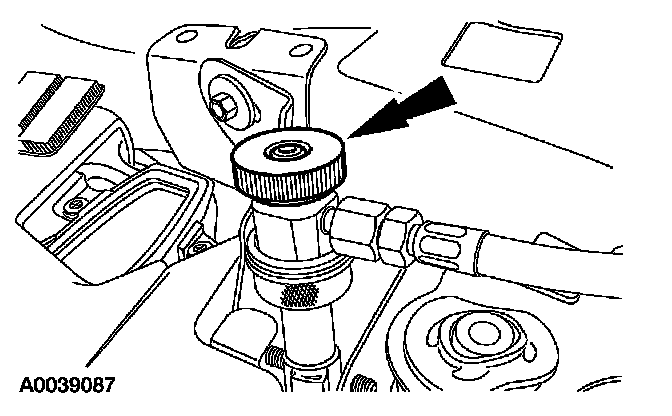 A0039087