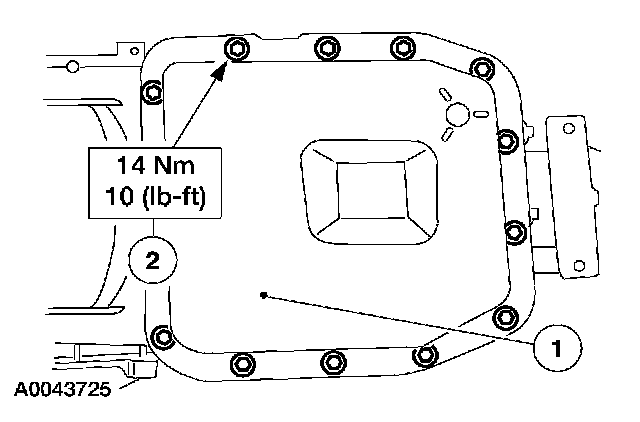 14 Nm
10 (lb-ft)

2

1

A0043725