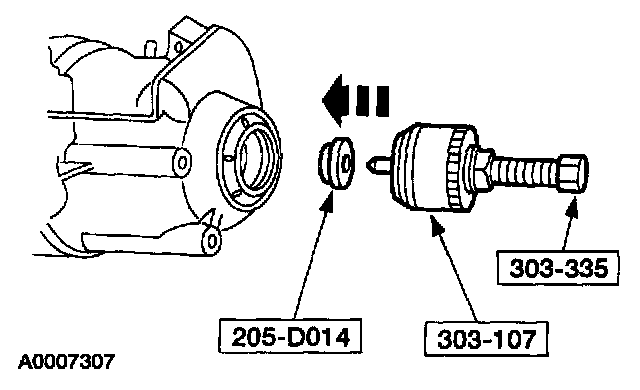 303-335

205-D014

303-107

A0007307