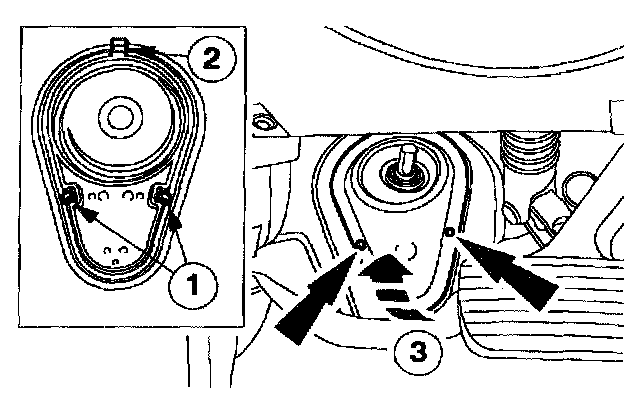 2
1
3