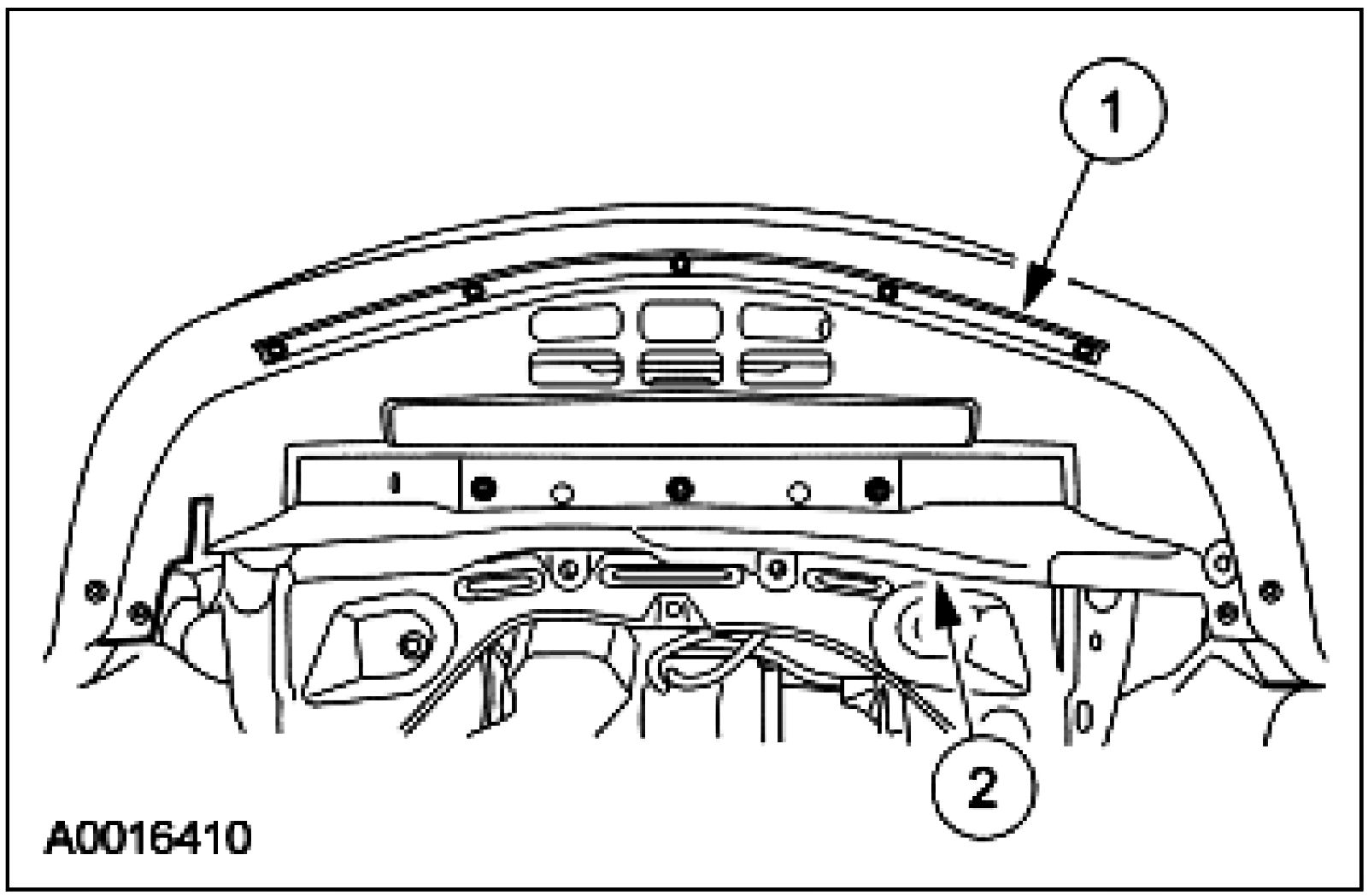 1
2
A0016410