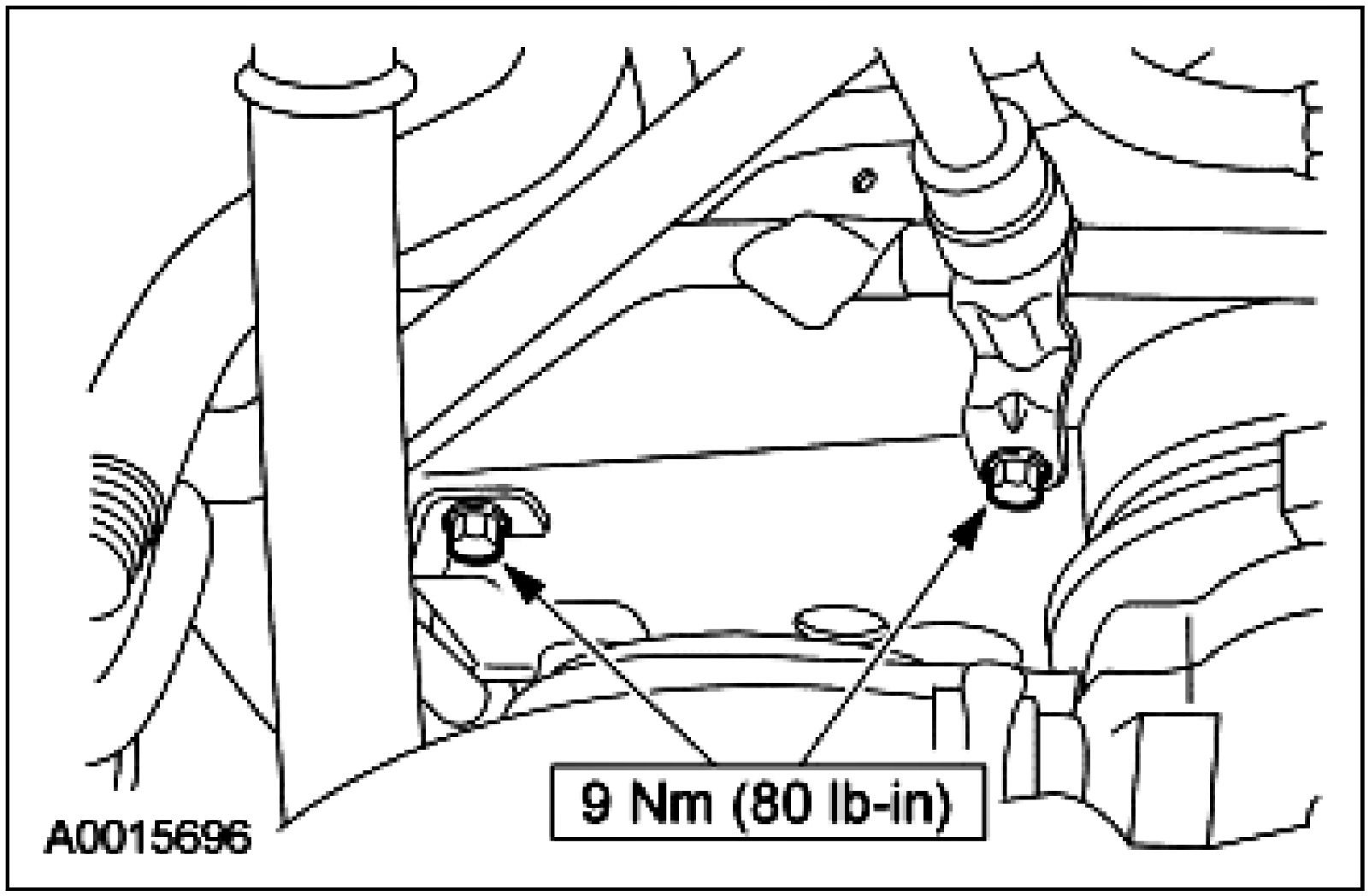 9 Nm (80 lb-in)

A0015696