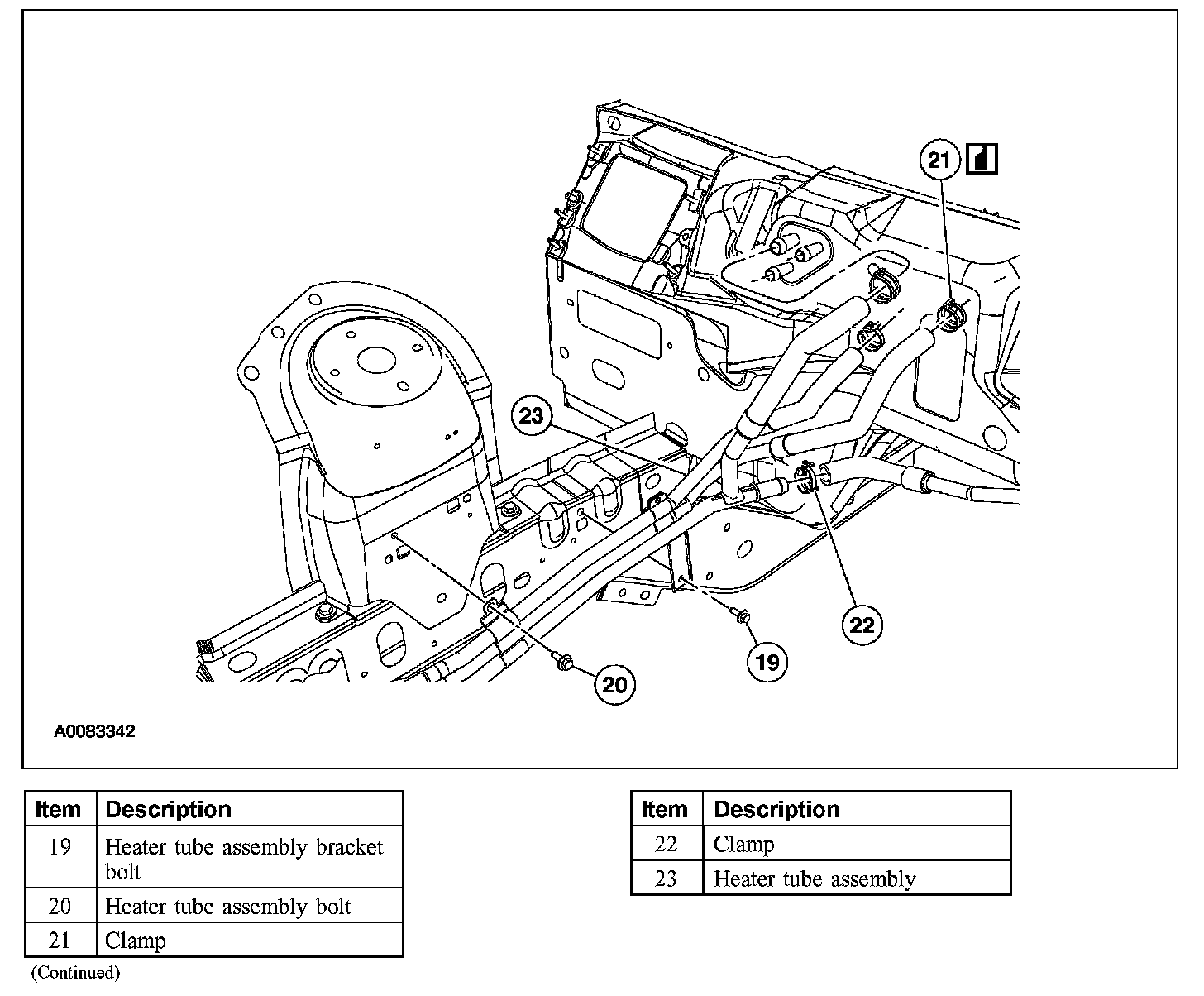 21

23

22

19

20

A0083342

| Item | Description |
|---|---|
| 19 | Heater tube assembly bracket bolt |
| 20 | Heater tube assembly bolt |
| 21 | Clamp |

(Continued)

| Item | Description |
|---|---|
| 22 | Clamp |
| 23 | Heater tube assembly |